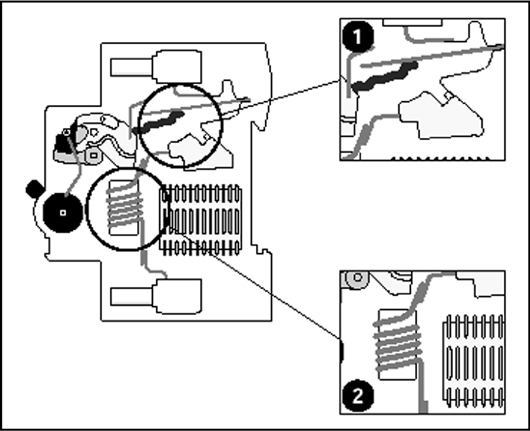 1

2